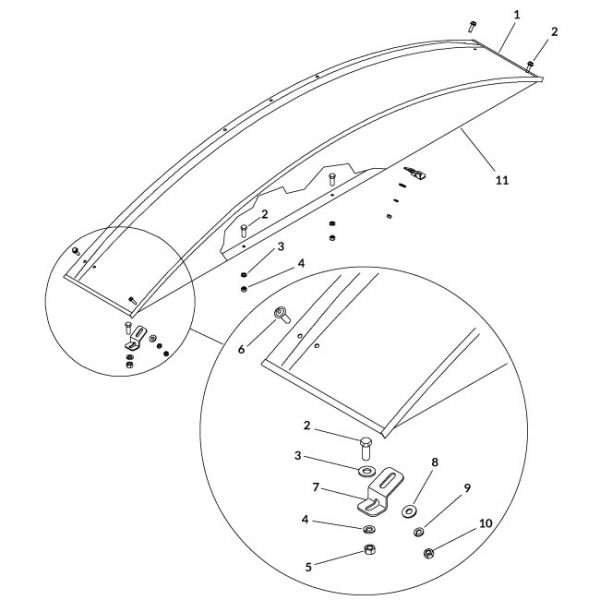 1
2
11
2
3
4
6
2
3
8
7
9
4
10
5